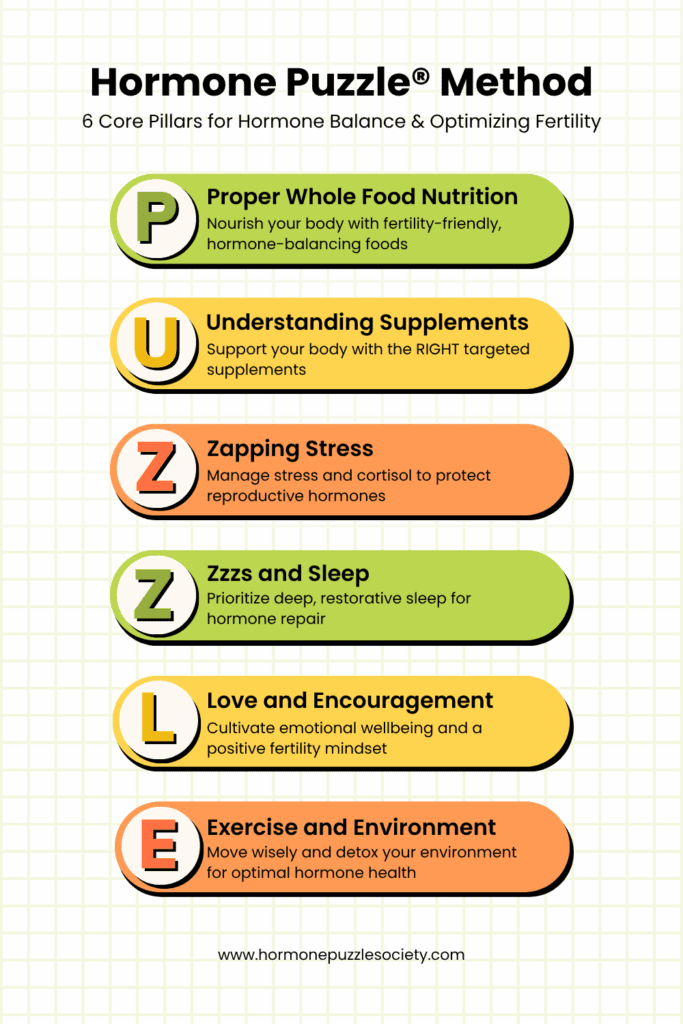 Hormone Puzzle® Method

6 Core Pillars for Hormone Balance & Optimizing Fertility

P

Proper Whole Food Nutrition

Nourish your body with fertility-friendly, hormone-balancing foods

U

Understanding Supplements

Support your body with the RIGHT targeted supplements

Z

Zapping Stress

Manage stress and cortisol to protect reproductive hormones

Z

Zzzs and Sleep

Prioritize deep, restorative sleep for hormone repair

L

Love and Encouragement

Cultivate emotional wellbeing and a positive fertility mindset

E

Exercise and Environment

Move wisely and detox your environment for optimal hormone health

www.hormonepuzzlesociety.com